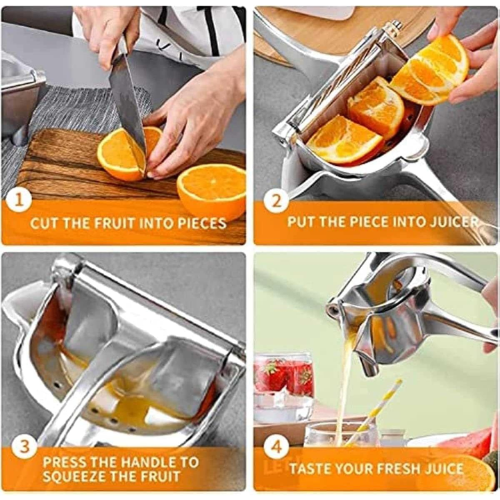 1
CUT THE FRUIT INTO PIECES

2
PUT THE PIECE INTO JUICER

3
PRESS THE HANDLE TO SQUEEZE THE FRUIT

4
TASTE YOUR FRESH JUICE