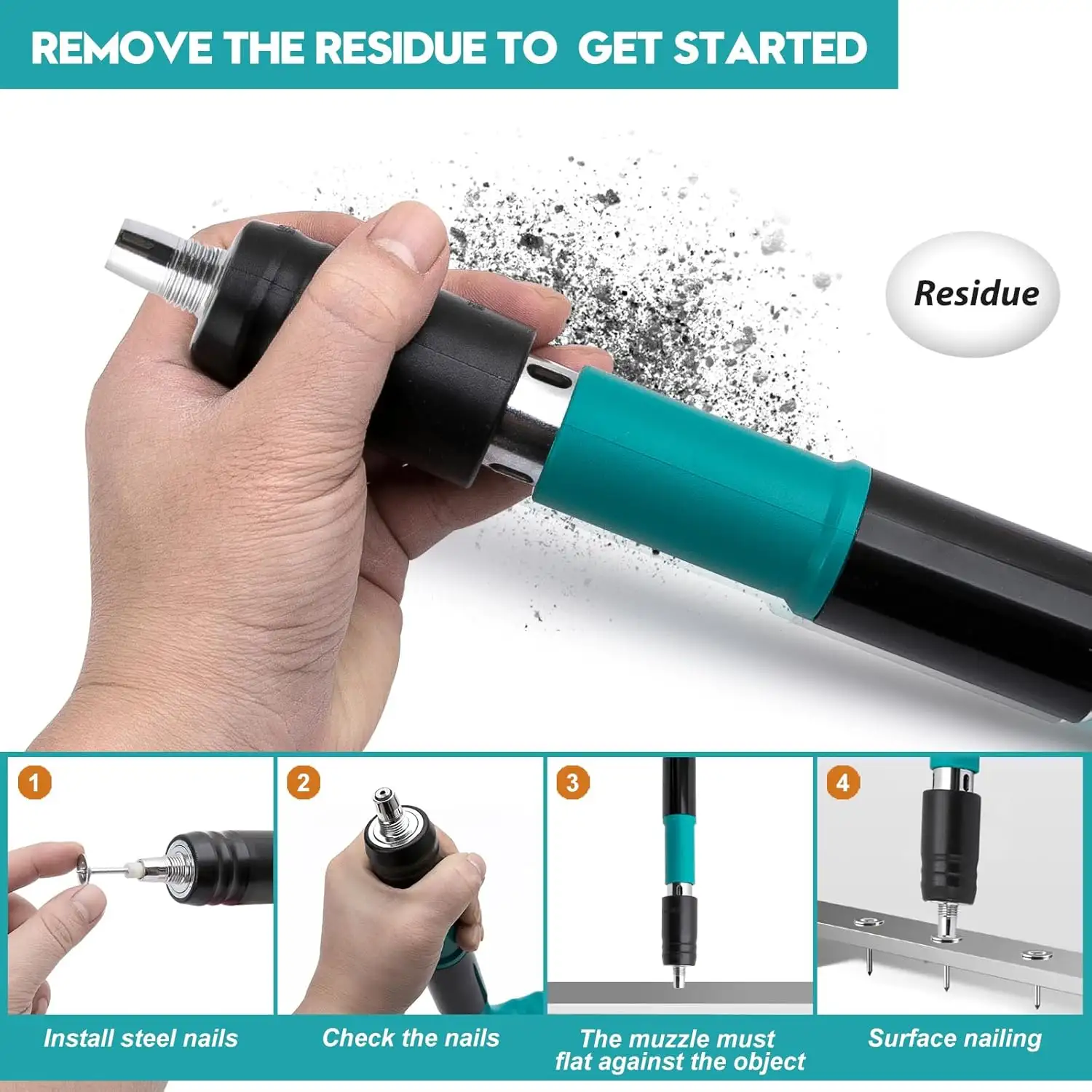 REMOVE THE RESIDUE TO GET STARTED

Residue

1
Install steel nails

2
Check the nails

3
The muzzle must flat against the object

4
Surface nailing