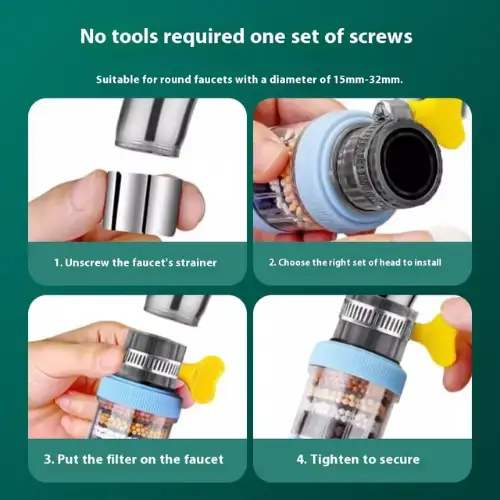 No tools required one set of screws

Suitable for round faucets with a diameter of 15mm-32mm.

1. Unscrew the faucet's strainer

2. Choose the right set of head to install

3. Put the filter on the faucet

4. Tighten to secure