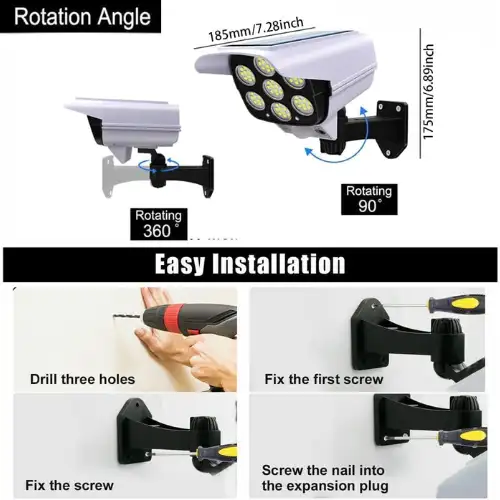 Rotation Angle

185mm/7.28inch

175mm/6.89inch

Rotating 360°

Rotating 90°

Easy Installation

Drill three holes

Fix the first screw

Fix the screw

Screw the nail into the expansion plug