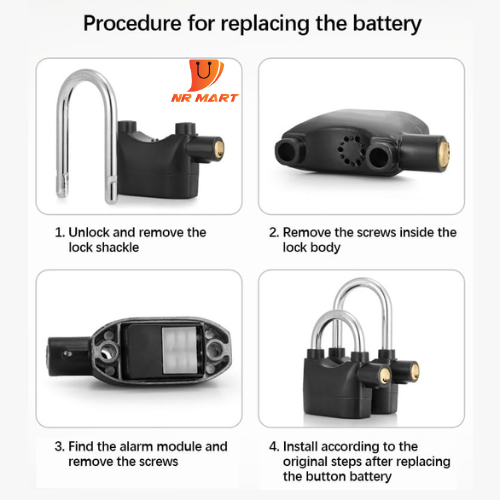 Procedure for replacing the battery

NR MART

1. Unlock and remove the lock shackle

2. Remove the screws inside the lock body

3. Find the alarm module and remove the screws

4. Install according to the original steps after replacing the button battery