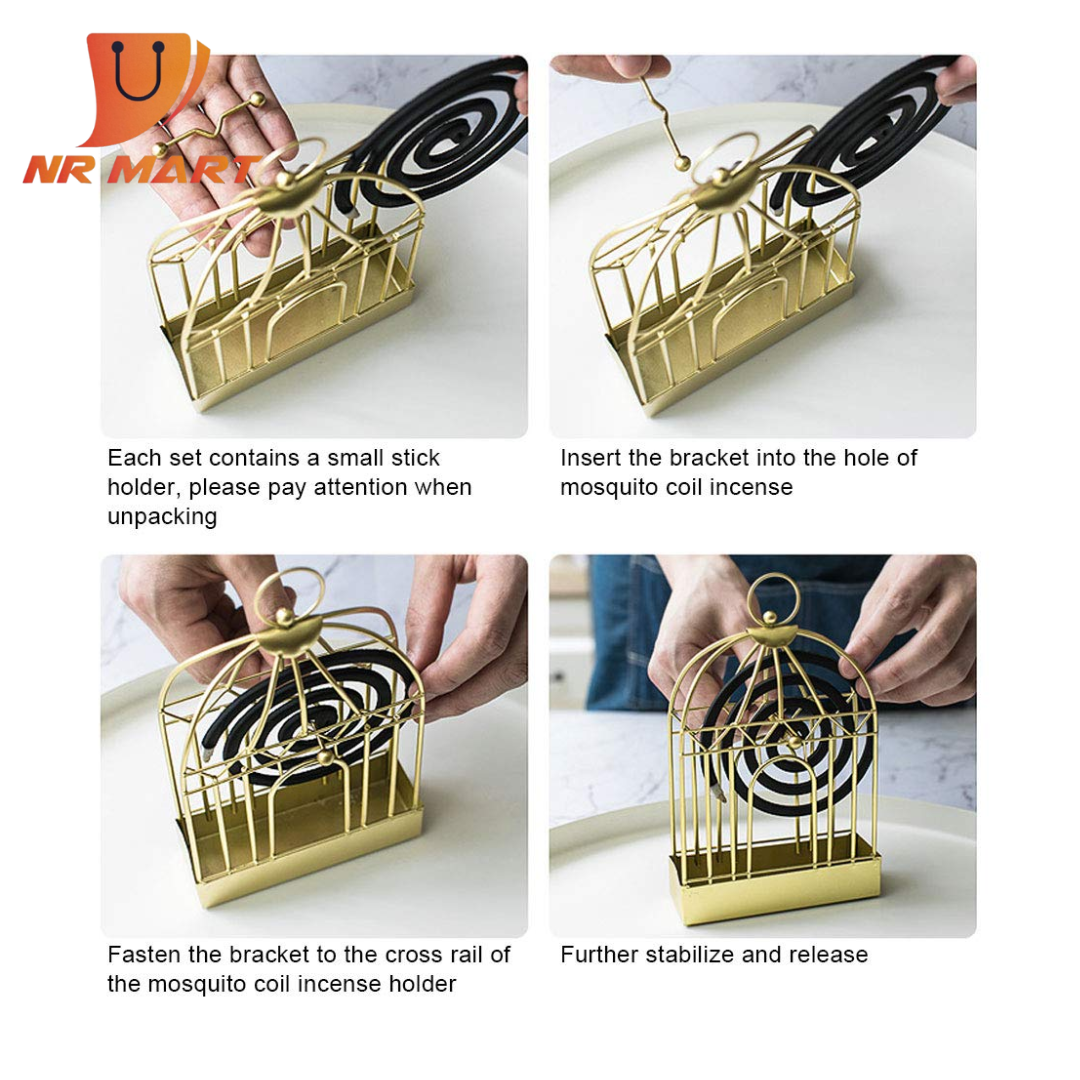 NR MART

Each set contains a small stick holder, please pay attention when unpacking

Insert the bracket into the hole of mosquito coil incense

Fasten the bracket to the cross rail of the mosquito coil incense holder

Further stabilize and release